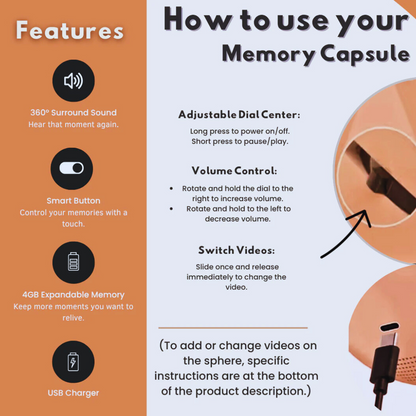 Features

360° Surround Sound
Hear that moment again.

Smart Button
Control your memories with a touch.

4GB Expandable Memory
Keep more moments you want to relive.

USB Charger

How to use your Memory Capsule

Adjustable Dial Center:
Long press to power on/off.
Short press to pause/play.

Volume Control:
• Rotate and hold the dial to the right to increase volume.
• Rotate and hold to the left to decrease volume.

Switch Videos:
Slide once and release immediately to change the video.

(To add or change videos on the sphere, specific instructions are at the bottom of the product description.)