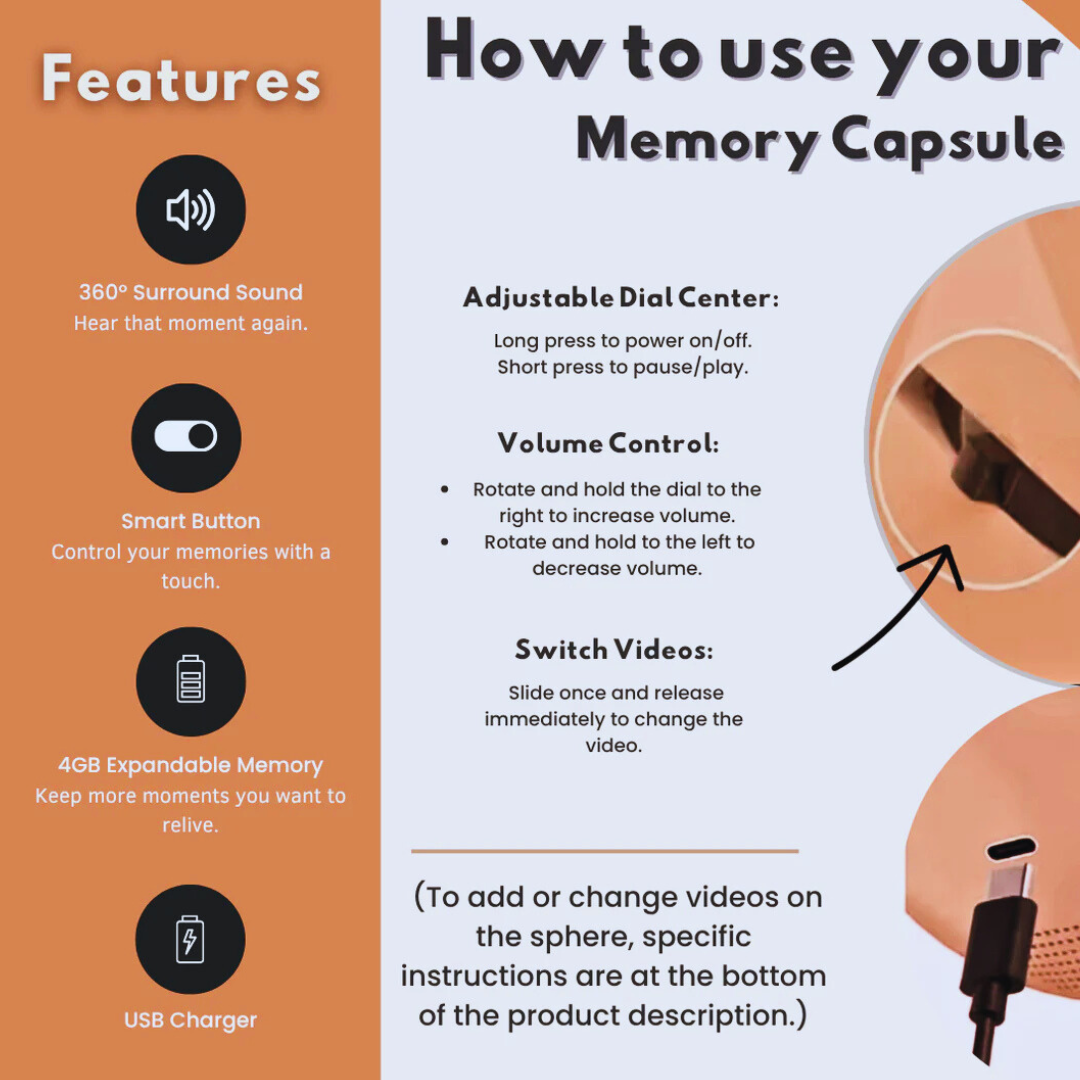 Features

360° Surround Sound
Hear that moment again.

Smart Button
Control your memories with a touch.

4GB Expandable Memory
Keep more moments you want to relive.

USB Charger

How to use your
Memory Capsule

Adjustable Dial Center:
Long press to power on/off.
Short press to pause/play.

Volume Control:
• Rotate and hold the dial to the right to increase volume.
• Rotate and hold to the left to decrease volume.

Switch Videos:
Slide once and release immediately to change the video.

(To add or change videos on the sphere, specific instructions are at the bottom of the product description.)